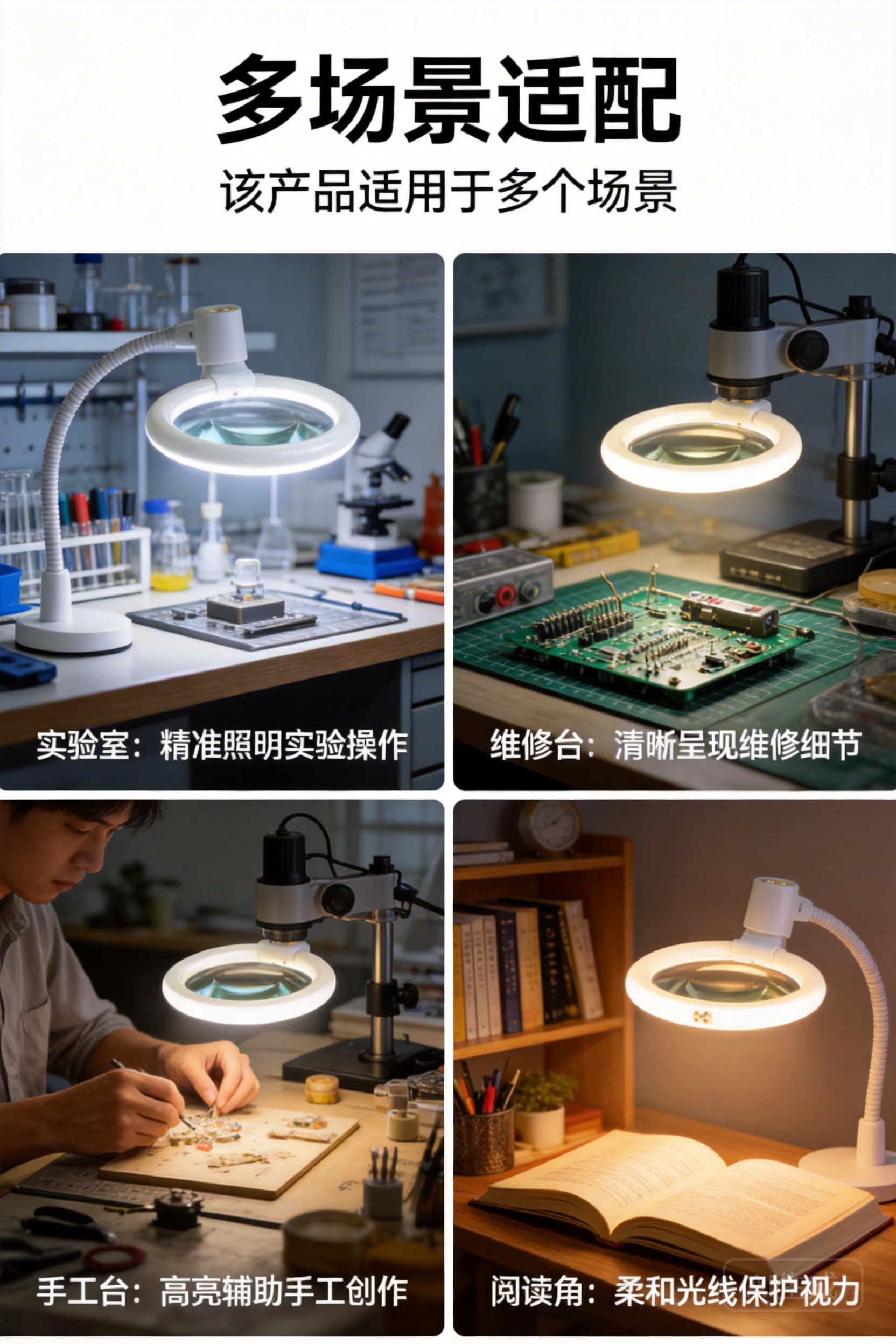 多场景适配

该产品适用于多个场景

实验室：精准照明实验操作

维修台：清晰呈现维修细节

手工台：高亮辅助手工创作

阅读角：柔和光线保护视力