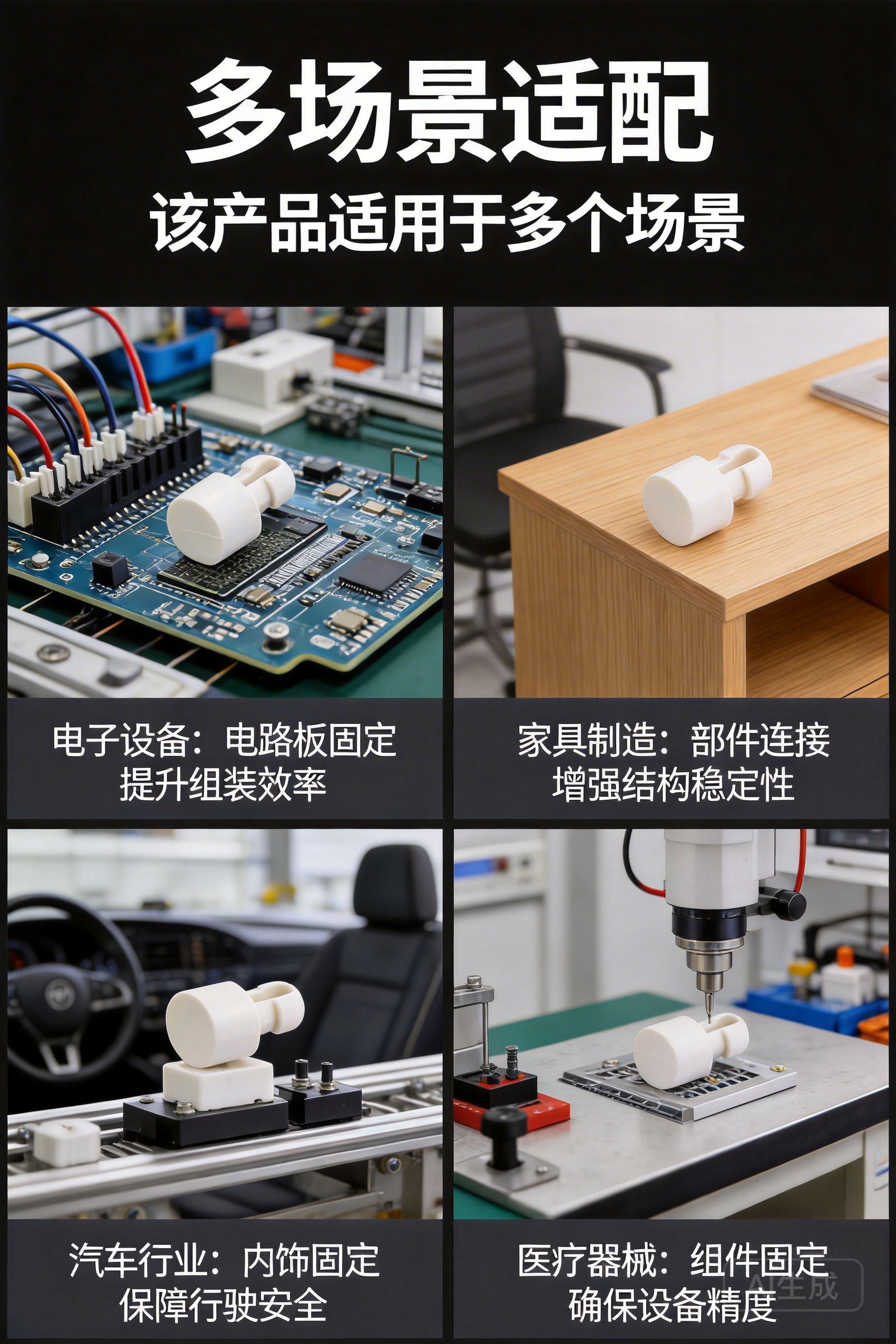 多场景适配
该产品适用于多个场景

电子设备：电路板固定
提升组装效率

家具制造：部件连接
增强结构稳定性

汽车行业：内饰固定
保障行驶安全

医疗器械：组件固定
确保设备精度

AI生成